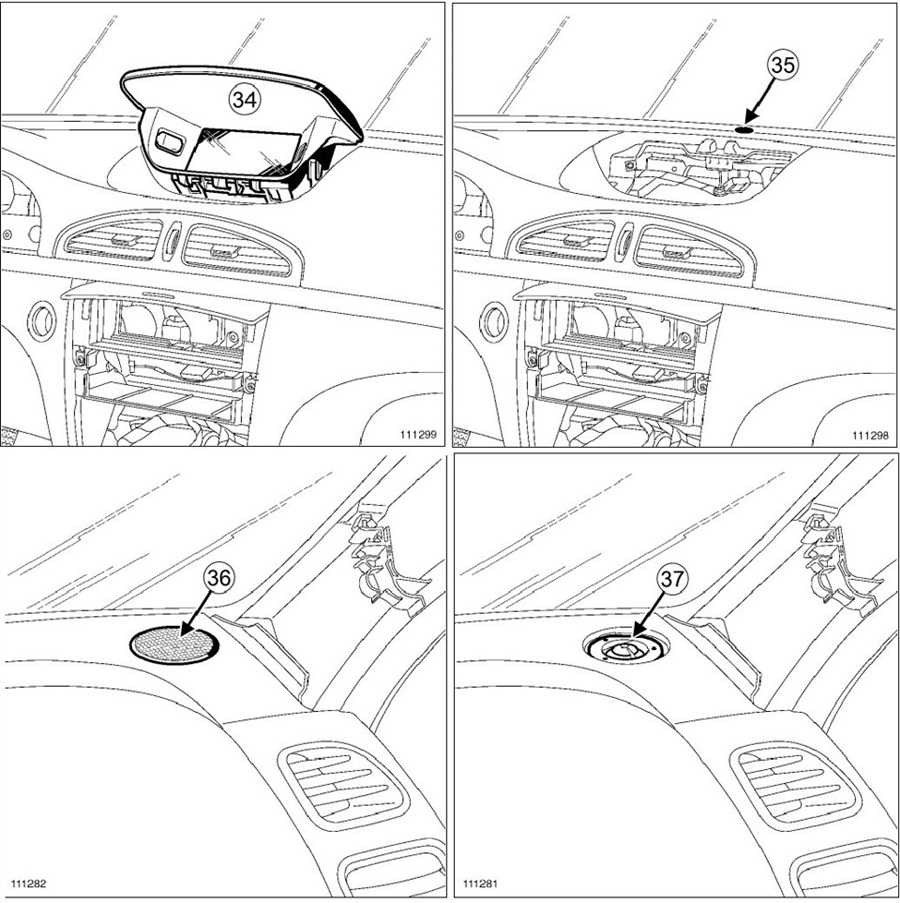 34

111299

35

111298

36

111282

37

111281