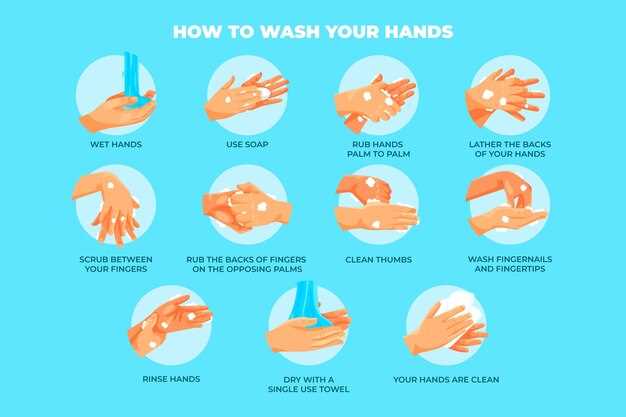 HOW TO WASH YOUR HANDS

WET HANDS

USE SOAP

RUB HANDS PALM TO PALM

LATHER THE BACKS OF YOUR HANDS

SCRUB BETWEEN YOUR FINGERS

RUB THE BACKS OF FINGERS ON THE OPPOSING PALMS

CLEAN THUMBS

WASH FINGERNAILS AND FINGERTIPS

RINSE HANDS

DRY WITH A SINGLE USE TOWEL

YOUR HANDS ARE CLEAN